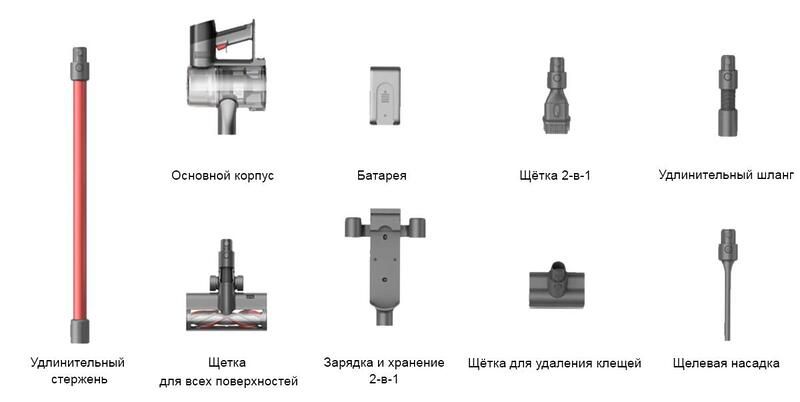 Основной корпус

Батарея

Щётка 2-в-1

Удлинительный шланг

Удлинительный стержень

Щетка для всех поверхностей

Зарядка и хранение 2-в-1

Щётка для удаления клещей

Щелевая насадка